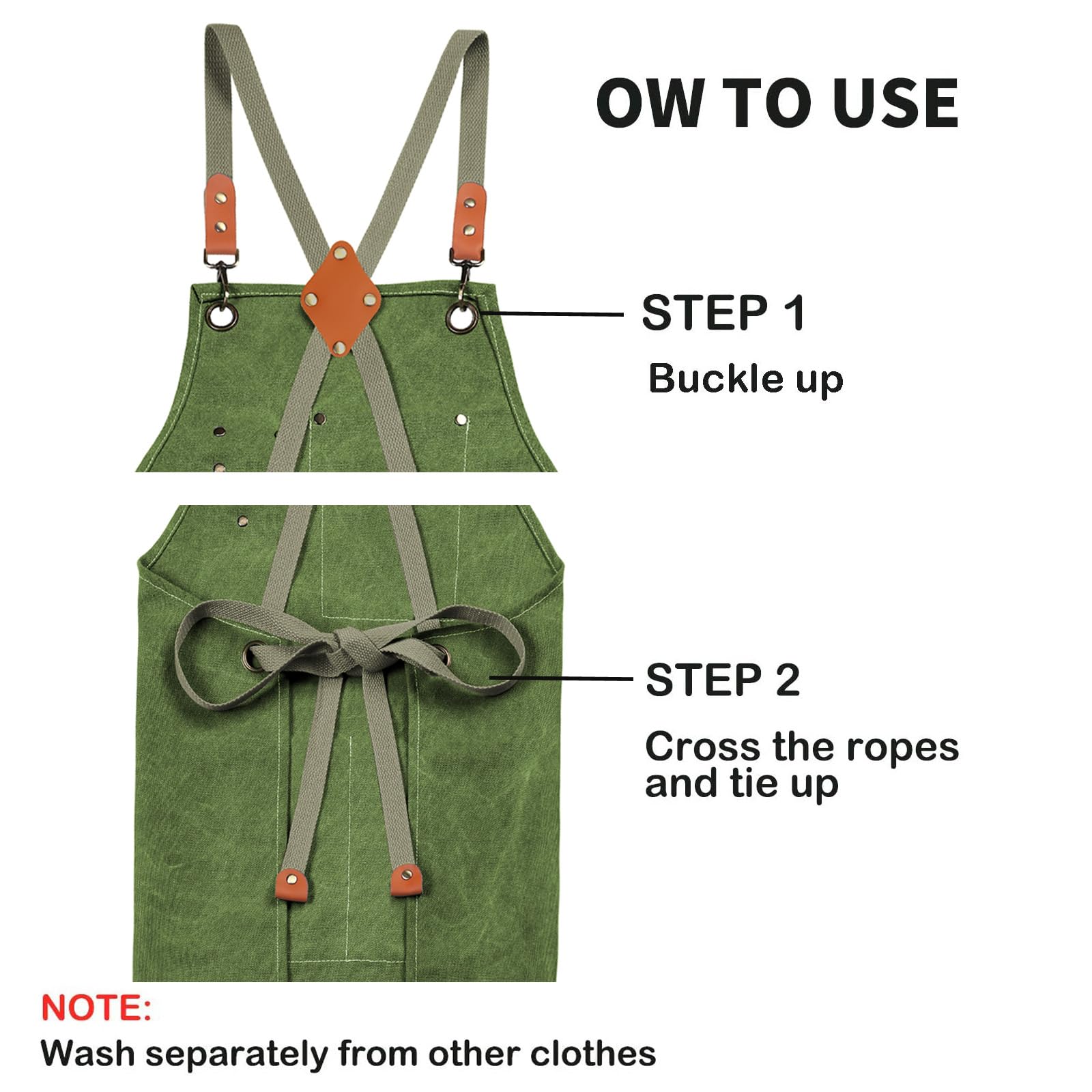 OW TO USE

STEP 1
Buckle up

STEP 2
Cross the ropes and tie up

NOTE:
Wash separately from other clothes