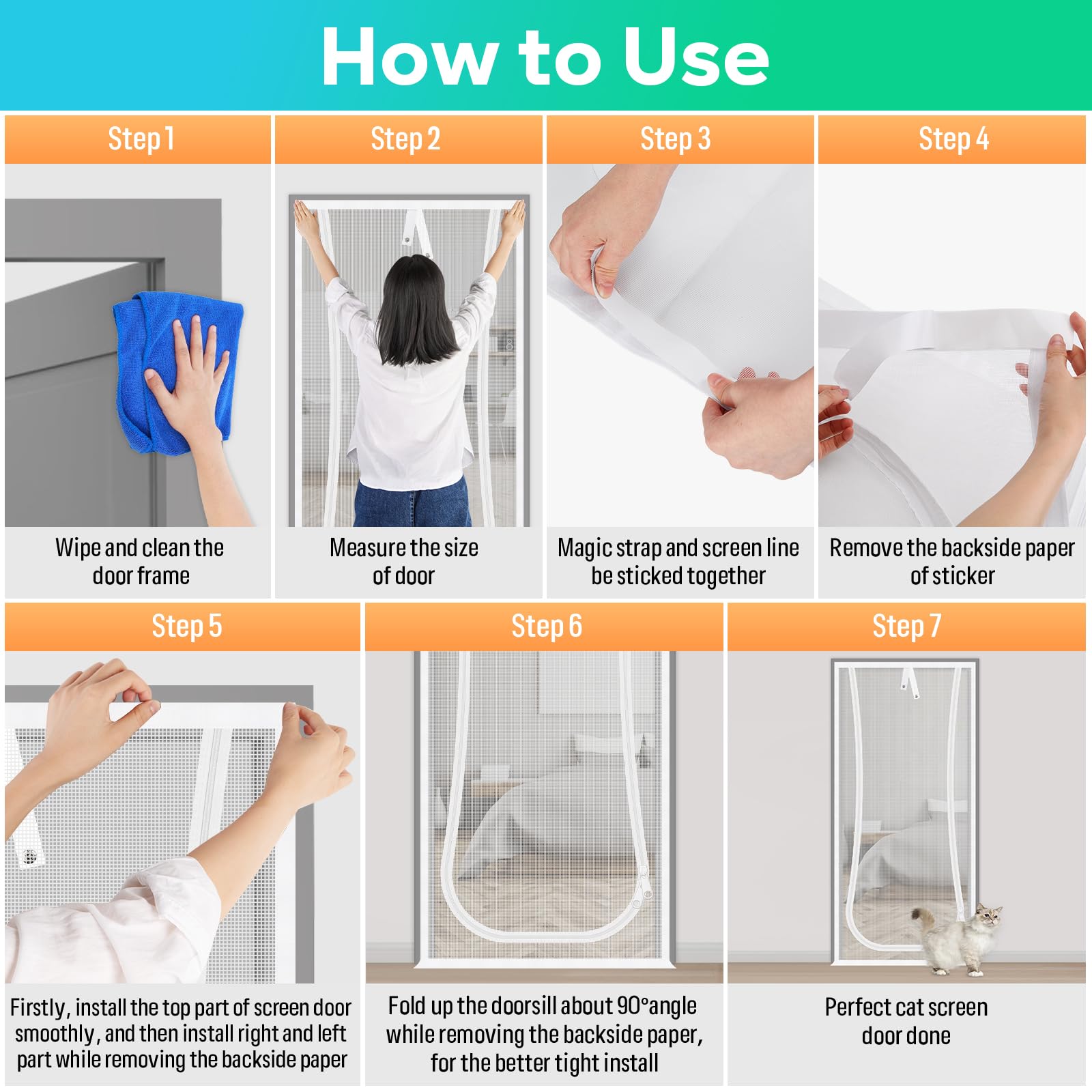 How to Use

Step 1

Wipe and clean the door frame

Step 2

Measure the size of door

Step 3

Magic strap and screen line be sticked together

Step 4

Remove the backside paper of sticker

Step 5

Firstly, install the top part of screen door smoothly, and then install right and left part while removing the backside paper

Step 6

Fold up the doorsill about 90°angle while removing the backside paper, for the better tight install

Step 7

Perfect cat screen door done