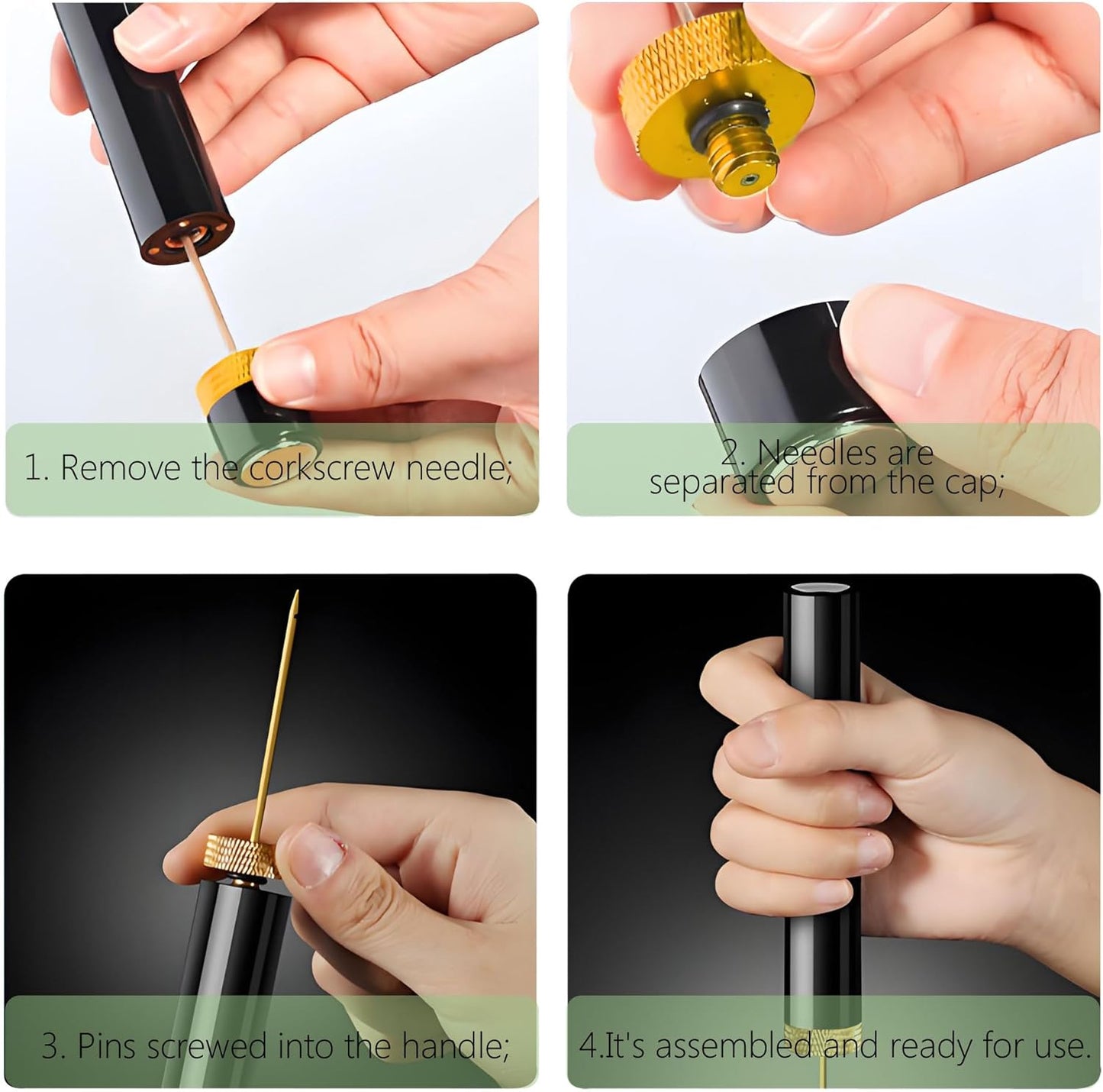 1. Remove the corkscrew needle;

2. Needles are separated from the cap;

3. Pins screwed into the handle;

4.It's assembled and ready for use.