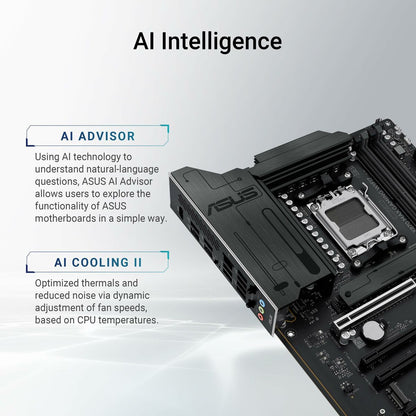 AI Intelligence

AI ADVISOR

Using AI technology to understand natural-language questions, ASUS AI Advisor allows users to explore the functionality of ASUS motherboards in a simple way.

AI COOLING II

Optimized thermals and reduced noise via dynamic adjustment of fan speeds, based on CPU temperatures.

ASUS