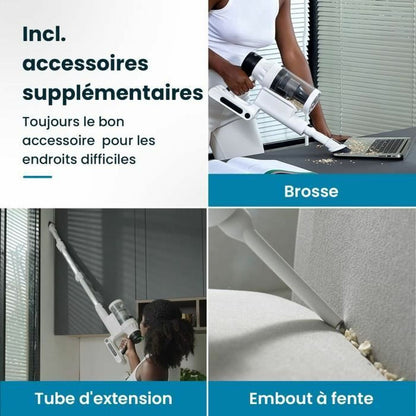 Incl. accessoires supplémentaires

Toujours le bon accessoire  pour les endroits difficiles

Brosse

Tube d'extension

Embout à fente