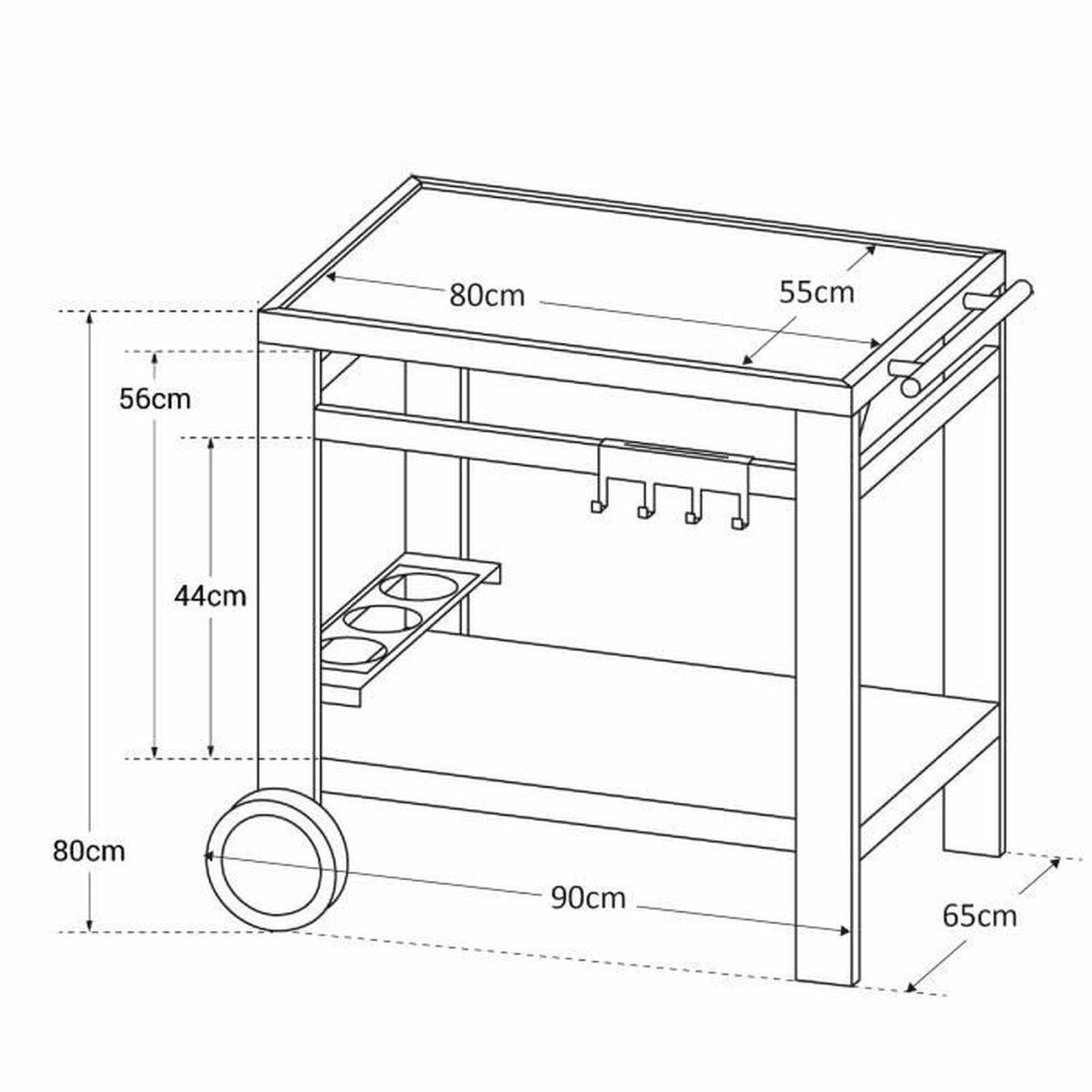 80cm
55cm
56cm
44cm
80cm
90cm
65cm