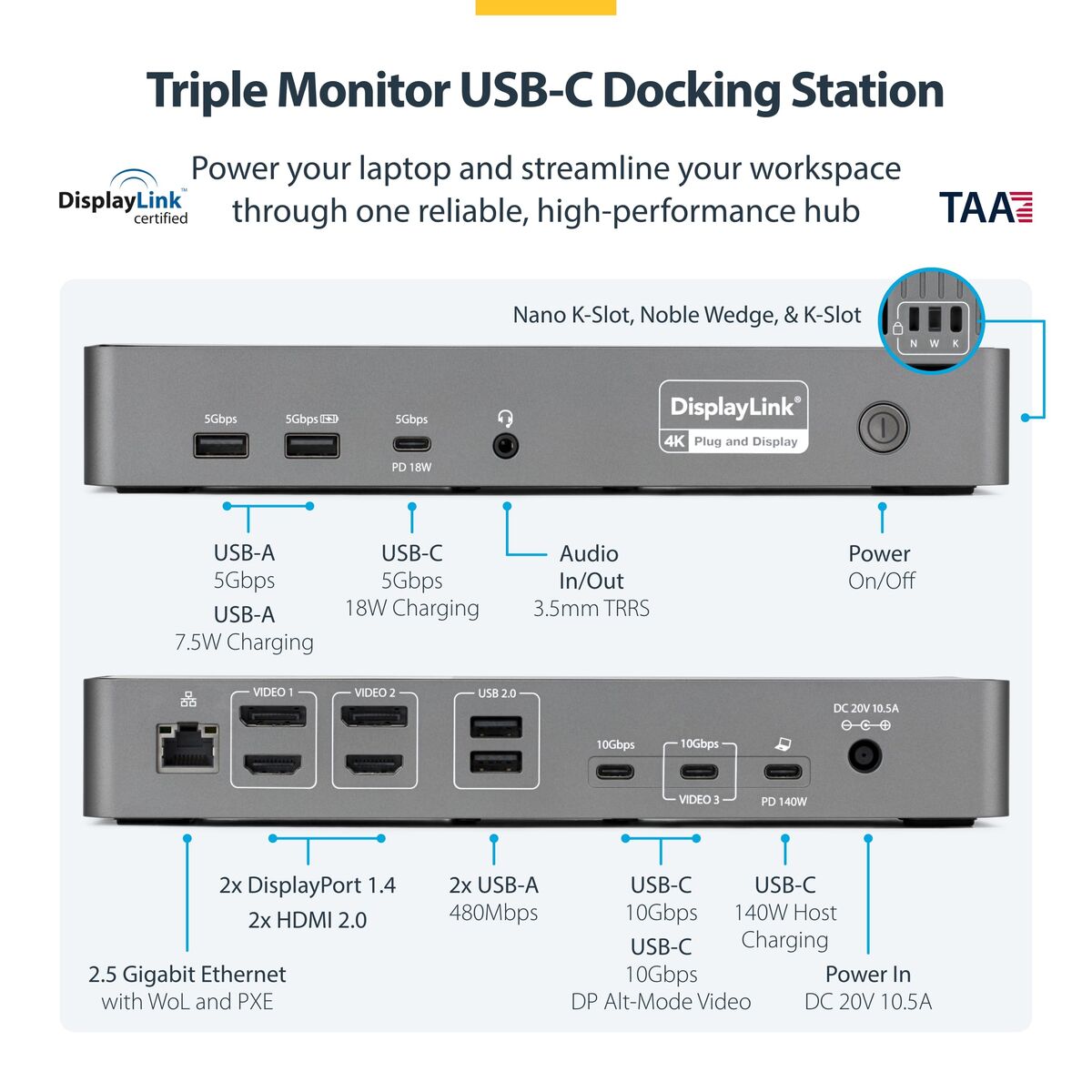 Triple Monitor USB-C Docking Station

DisplayLink™ certified

Power your laptop and streamline your workspace through one reliable, high-performance hub

TAA

Nano K-Slot, Noble Wedge, & K-Slot

N W K

5Gbps 5Gbps 5Gbps PD 18W

DisplayLink® 4K Plug and Display

USB-A 5Gbps
USB-A 7.5W Charging

USB-C 5Gbps 18W Charging

Audio In/Out 3.5mm TRRS

Power On/Off

VIDEO 1 VIDEO 2 USB 2.0 10Gbps 10Gbps VIDEO 3 PD 140W DC 20V 10.5A

2.5 Gigabit Ethernet with WoL and PXE

2x DisplayPort 1.4
2x HDMI 2.0

2x USB-A 480Mbps

USB-C 10Gbps
USB-C 10Gbps DP Alt-Mode Video

USB-C 140W Host Charging

Power In DC 20V 10.5A